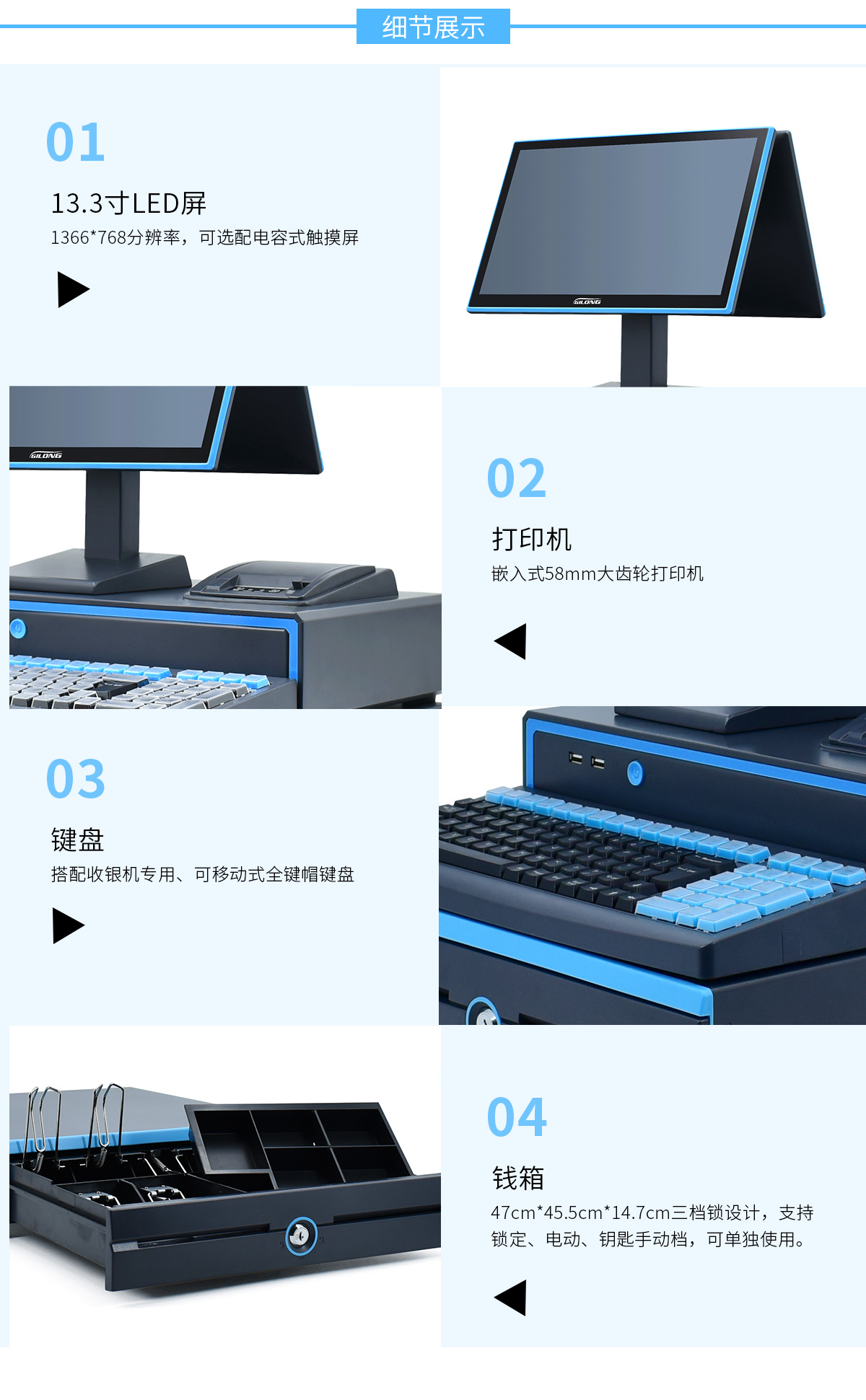 细节展示

01

13.3寸LED屏

1366*768分辨率，可选配电容式触摸屏

GILONG

GILONG

02

打印机

嵌入式58mm大齿轮打印机

03

键盘

搭配收银机专用、可移动式全键帽键盘

04

钱箱

47cm*45.5cm*14.7cm三档锁设计，支持锁定、电动、钥匙手动档，可单独使用。